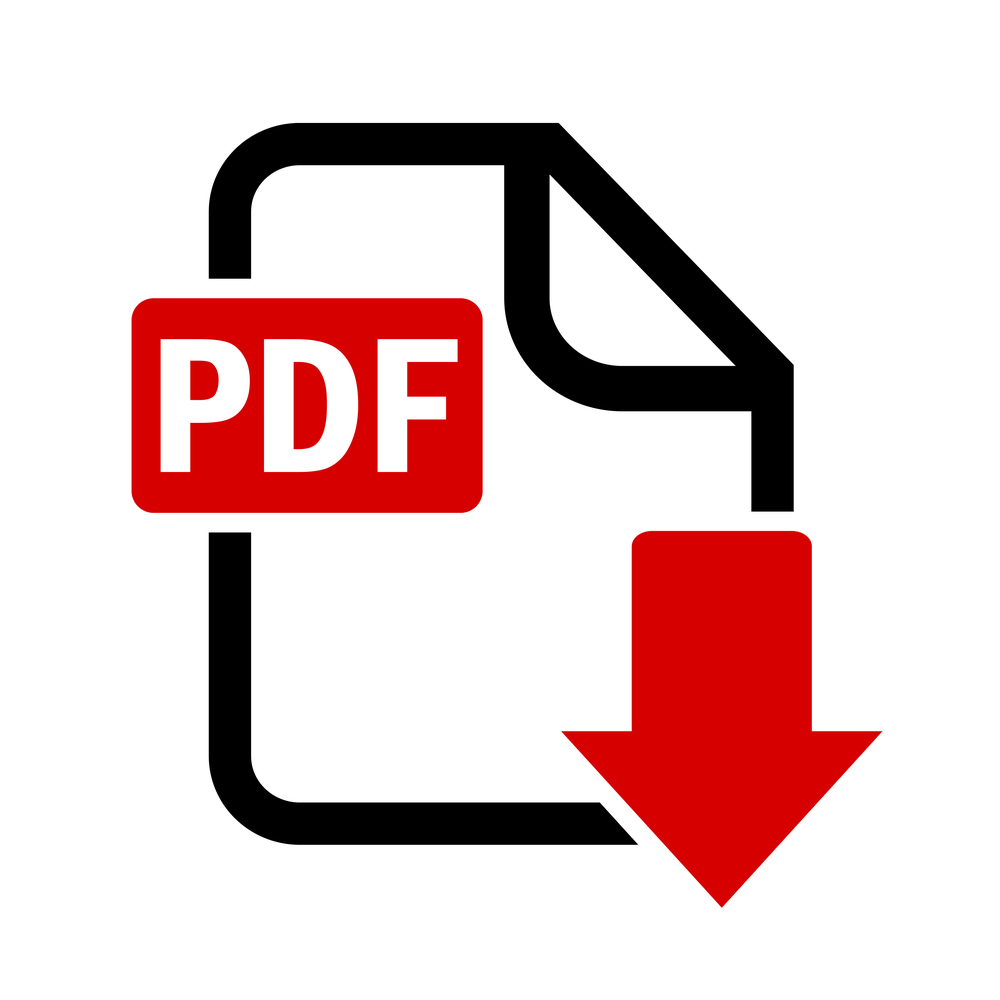 PDF